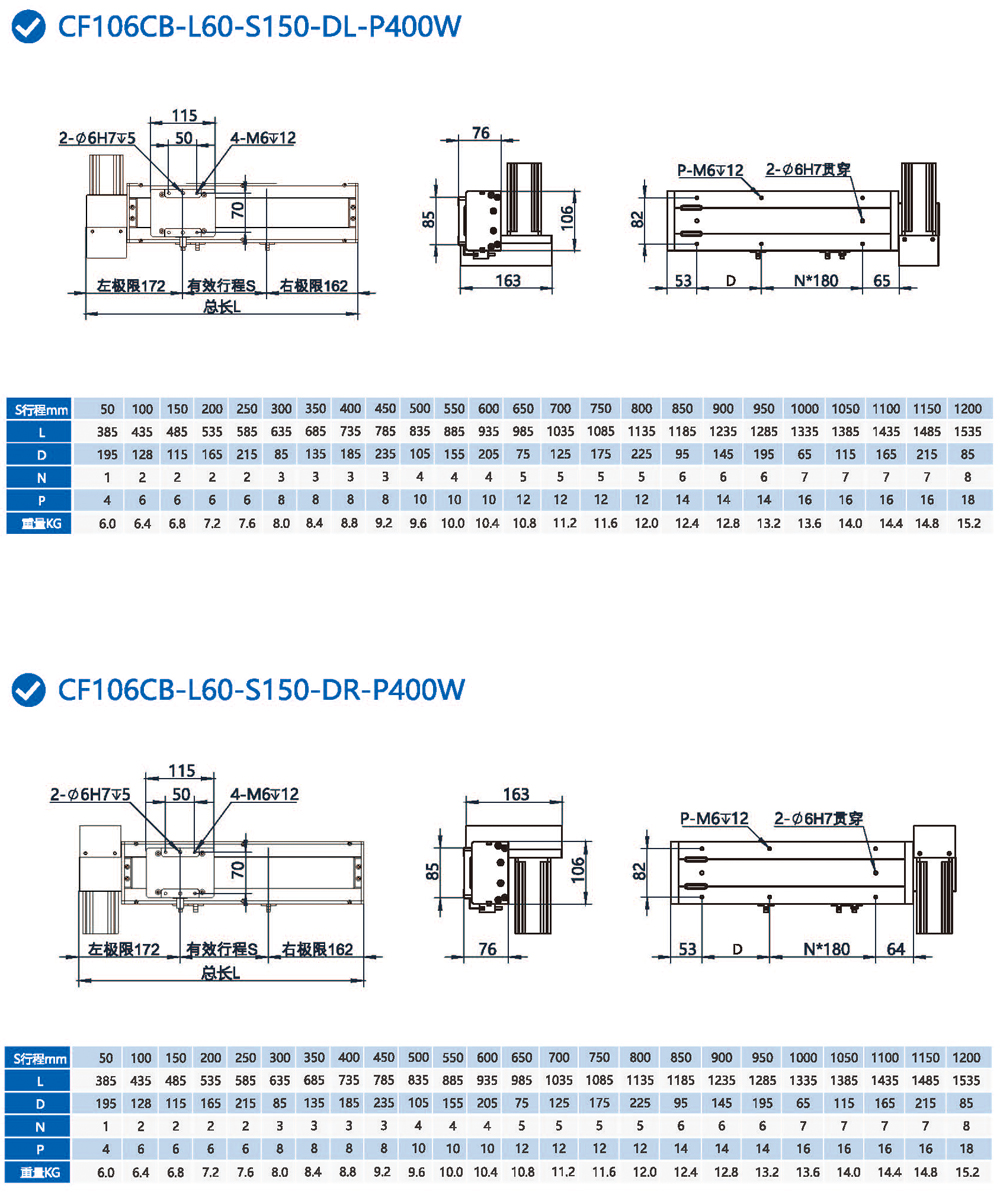 CF106CB-L60-S150-DL-P400W

115
2-⌀6H7↧5
50
4-M6↧12
70
左极限172
有效行程S
右极限162
总长L

76
85
106
163

P-M6↧12
2-⌀6H7贯穿
82
53
D
N*180
65

| S行程mm | 50 | 100 | 150 | 200 | 250 | 300 | 350 | 400 | 450 | 500 | 550 | 600 | 650 | 700 | 750 | 800 | 850 | 900 | 950 | 1000 | 1050 | 1100 | 1150 | 1200 |
|---|---|---|---|---|---|---|---|---|---|---|---|---|---|---|---|---|---|---|---|---|---|---|---|---|
| L | 385 | 435 | 485 | 535 | 585 | 635 | 685 | 735 | 785 | 835 | 885 | 935 | 985 | 1035 | 1085 | 1135 | 1185 | 1235 | 1285 | 1335 | 1385 | 1435 | 1485 | 1535 |
| D | 195 | 128 | 115 | 165 | 215 | 85 | 135 | 185 | 235 | 105 | 155 | 205 | 75 | 125 | 175 | 225 | 95 | 145 | 195 | 65 | 115 | 165 | 215 | 85 |
| N | 1 | 2 | 2 | 2 | 2 | 3 | 3 | 3 | 3 | 4 | 4 | 4 | 5 | 5 | 5 | 5 | 6 | 6 | 6 | 7 | 7 | 7 | 7 | 8 |
| P | 4 | 6 | 6 | 6 | 6 | 8 | 8 | 8 | 8 | 10 | 10 | 10 | 12 | 12 | 12 | 12 | 14 | 14 | 14 | 16 | 16 | 16 | 16 | 18 |
| 重量KG | 6.0 | 6.4 | 6.8 | 7.2 | 7.6 | 8.0 | 8.4 | 8.8 | 9.2 | 9.6 | 10.0 | 10.4 | 10.8 | 11.2 | 11.6 | 12.0 | 12.4 | 12.8 | 13.2 | 13.6 | 14.0 | 14.4 | 14.8 | 15.2 |

CF106CB-L60-S150-DR-P400W

115
2-⌀6H7↧5
50
4-M6↧12
70
左极限172
有效行程S
右极限162
总长L

163
85
106
76

P-M6↧12
2-⌀6H7贯穿
82
53
D
N*180
64

| S行程mm | 50 | 100 | 150 | 200 | 250 | 300 | 350 | 400 | 450 | 500 | 550 | 600 | 650 | 700 | 750 | 800 | 850 | 900 | 950 | 1000 | 1050 | 1100 | 1150 | 1200 |
|---|---|---|---|---|---|---|---|---|---|---|---|---|---|---|---|---|---|---|---|---|---|---|---|---|
| L | 385 | 435 | 485 | 535 | 585 | 635 | 685 | 735 | 785 | 835 | 885 | 935 | 985 | 1035 | 1085 | 1135 | 1185 | 1235 | 1285 | 1335 | 1385 | 1435 | 1485 | 1535 |
| D | 195 | 128 | 115 | 165 | 215 | 85 | 135 | 185 | 235 | 105 | 155 | 205 | 75 | 125 | 175 | 225 | 95 | 145 | 195 | 65 | 115 | 165 | 215 | 85 |
| N | 1 | 2 | 2 | 2 | 2 | 3 | 3 | 3 | 3 | 4 | 4 | 4 | 5 | 5 | 5 | 5 | 6 | 6 | 6 | 7 | 7 | 7 | 7 | 8 |
| P | 4 | 6 | 6 | 6 | 6 | 8 | 8 | 8 | 8 | 10 | 10 | 10 | 12 | 12 | 12 | 12 | 14 | 14 | 14 | 16 | 16 | 16 | 16 | 18 |
| 重量KG | 6.0 | 6.4 | 6.8 | 7.2 | 7.6 | 8.0 | 8.4 | 8.8 | 9.2 | 9.6 | 10.0 | 10.4 | 10.8 | 11.2 | 11.6 | 12.0 | 12.4 | 12.8 | 13.2 | 13.6 | 14.0 | 14.4 | 14.8 | 15.2 |